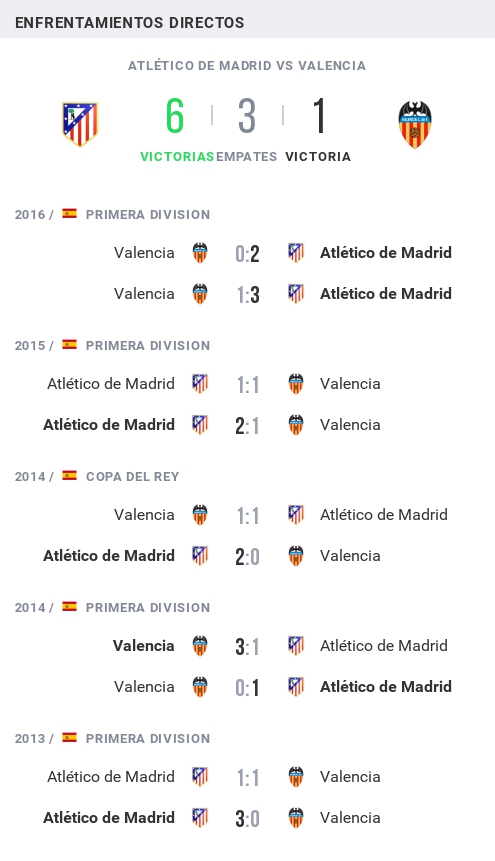 ENFRENTAMIENTOS DIRECTOS

ATLÉTICO DE MADRID VS VALENCIA

6 | 3 | 1

VICTORIAS EMPATES VICTORIA

2016 / PRIMERA DIVISION

Valencia 0:2 Atlético de Madrid

Valencia 1:3 Atlético de Madrid

2015 / PRIMERA DIVISION

Atlético de Madrid 1:1 Valencia

Atlético de Madrid 2:1 Valencia

2014 / COPA DEL REY

Valencia 1:1 Atlético de Madrid

Atlético de Madrid 2:0 Valencia

2014 / PRIMERA DIVISION

Valencia 3:1 Atlético de Madrid

Valencia 0:1 Atlético de Madrid

2013 / PRIMERA DIVISION

Atlético de Madrid 1:1 Valencia

Atlético de Madrid 3:0 Valencia