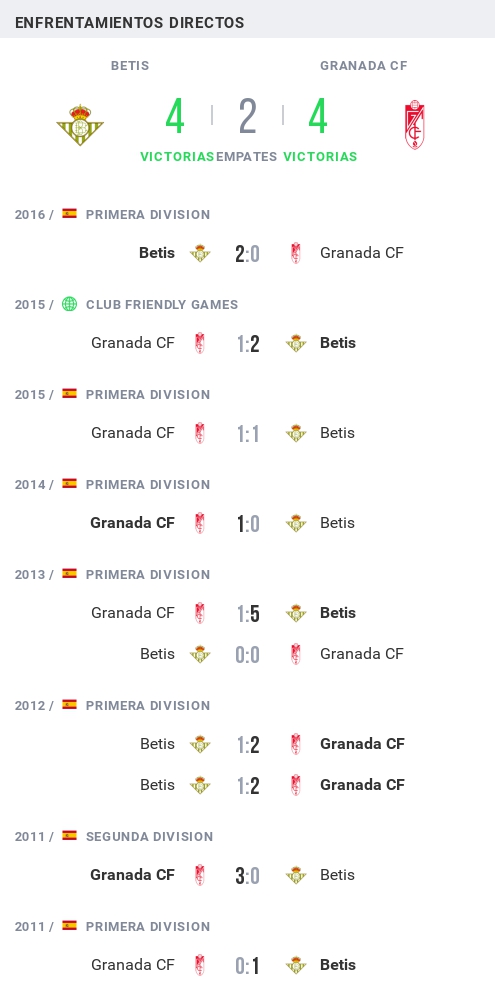 ENFRENTAMIENTOS DIRECTOS

BETIS

GRANADA CF

4 | 2 | 4

VICTORIAS EMPATES VICTORIAS

2016 / PRIMERA DIVISION

Betis 2:0 Granada CF

2015 / CLUB FRIENDLY GAMES

Granada CF 1:2 Betis

2015 / PRIMERA DIVISION

Granada CF 1:1 Betis

2014 / PRIMERA DIVISION

Granada CF 1:0 Betis

2013 / PRIMERA DIVISION

Granada CF 1:5 Betis

Betis 0:0 Granada CF

2012 / PRIMERA DIVISION

Betis 1:2 Granada CF

Betis 1:2 Granada CF

2011 / SEGUNDA DIVISION

Granada CF 3:0 Betis

2011 / PRIMERA DIVISION

Granada CF 0:1 Betis